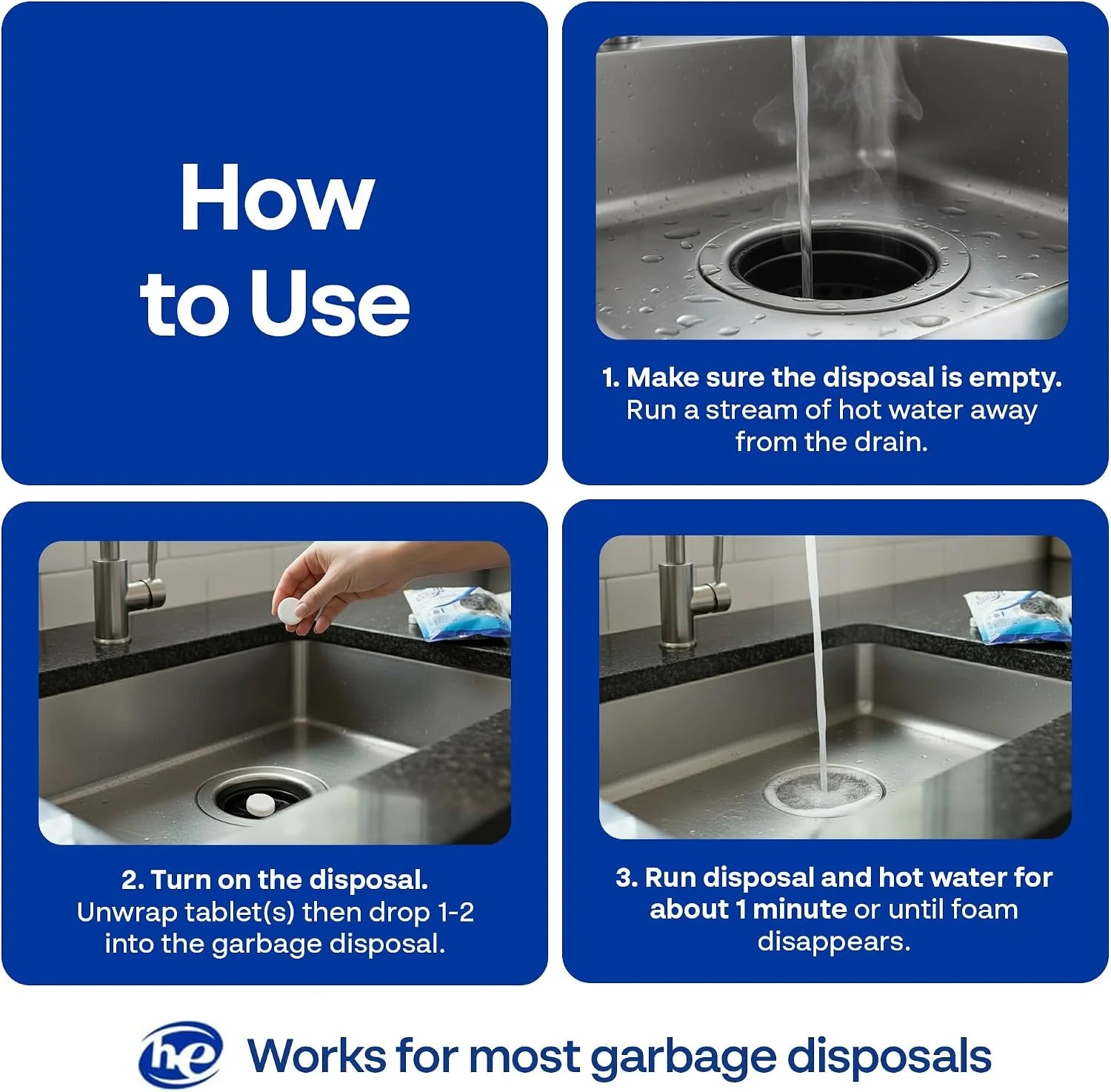 How to Use

1. Make sure the disposal is empty. Run a stream of hot water away from the drain.

2. Turn on the disposal. Unwrap tablet(s) then drop 1-2 into the garbage disposal.

3. Run disposal and hot water for about 1 minute or until foam disappears.

he Works for most garbage disposals